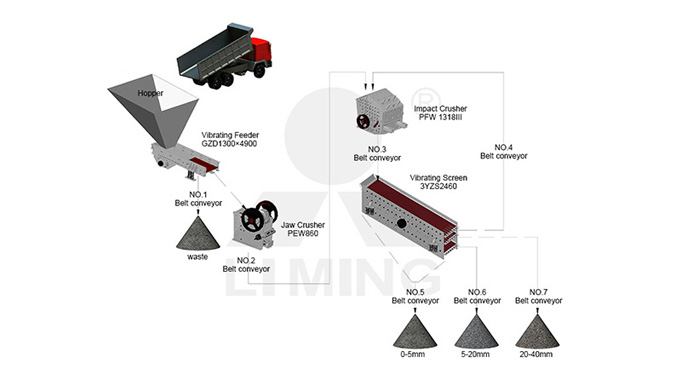 Hopper

Vibrating Feeder
GZD1300×4900

NO.1
Belt conveyor

waste

Jaw Crusher
PEW860

NO.2
Belt conveyor

Impact Crusher
PFW 1318III

NO.3
Belt conveyor

NO.4
Belt conveyor

Vibrating Screen
3YZS2460

NO.5
Belt conveyor

NO.6
Belt conveyor

NO.7
Belt conveyor

0-5mm

5-20mm

20-40mm

LIMING