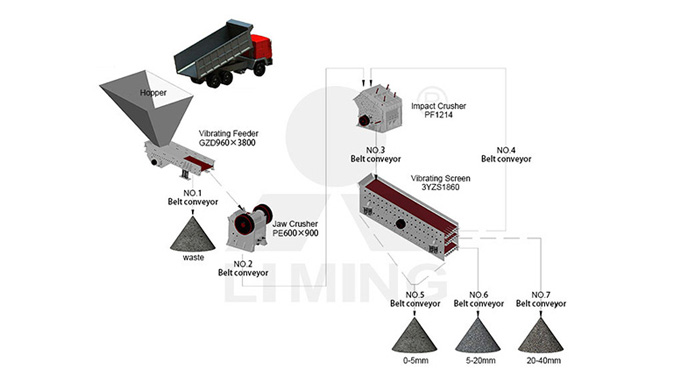 Hopper

Vibrating Feeder
GZD960×3800

NO.1
Belt conveyor

waste

Jaw Crusher
PE600×900

NO.2
Belt conveyor

Impact Crusher
PF1214

NO.3
Belt conveyor

NO.4
Belt conveyor

Vibrating Screen
3YZS1860

LIMING

NO.5
Belt conveyor

NO.6
Belt conveyor

NO.7
Belt conveyor

0-5mm

5-20mm

20-40mm